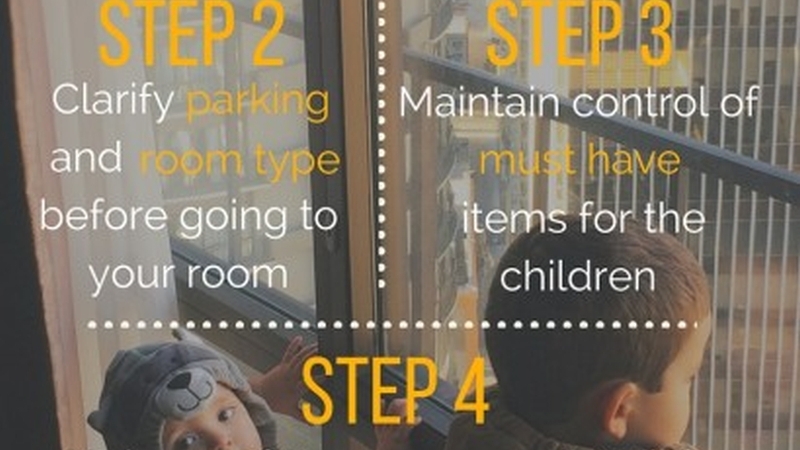 STEP 2
Clarify parking and room type before going to your room

STEP 3
Maintain control of must have items for the children

STEP 4